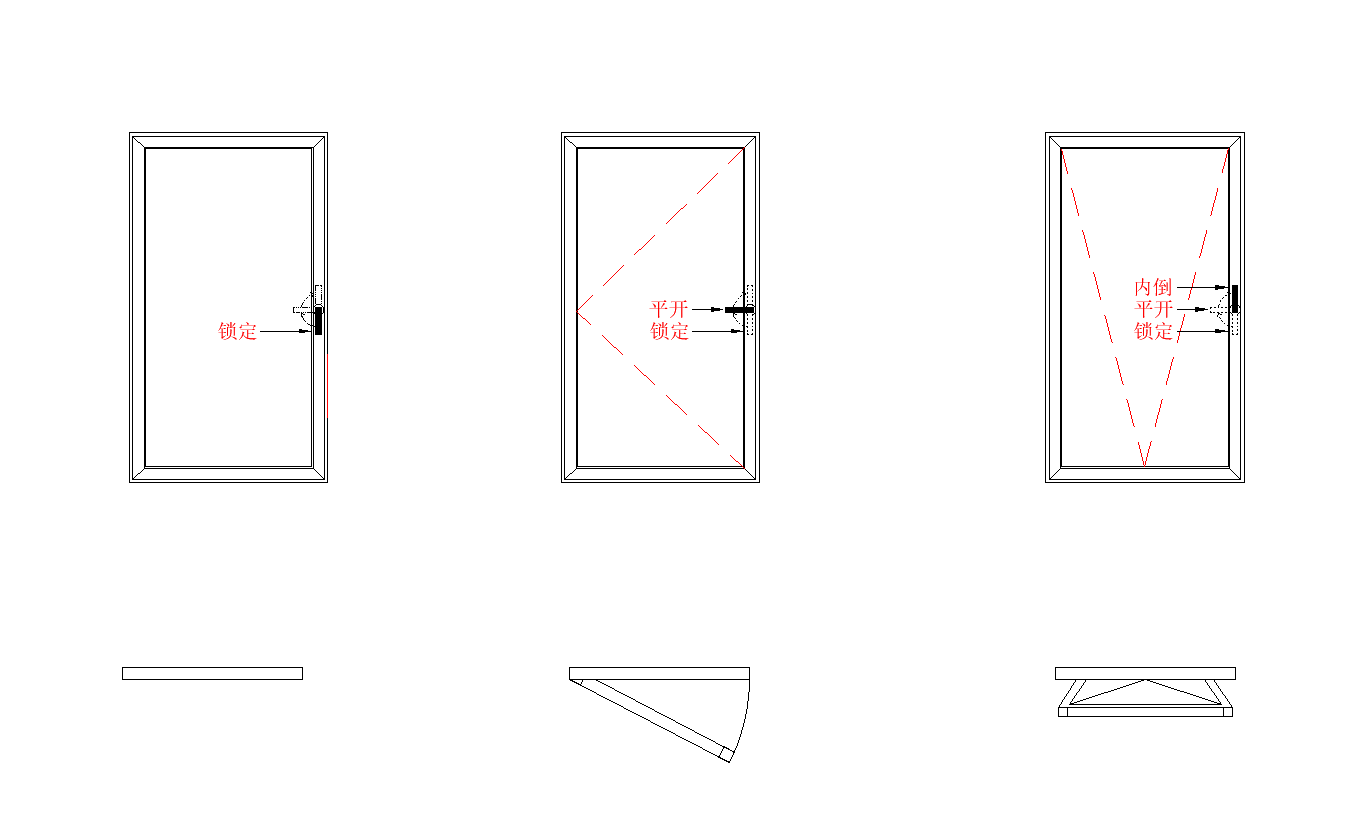 锁定

平开
锁定

内倒
平开
锁定